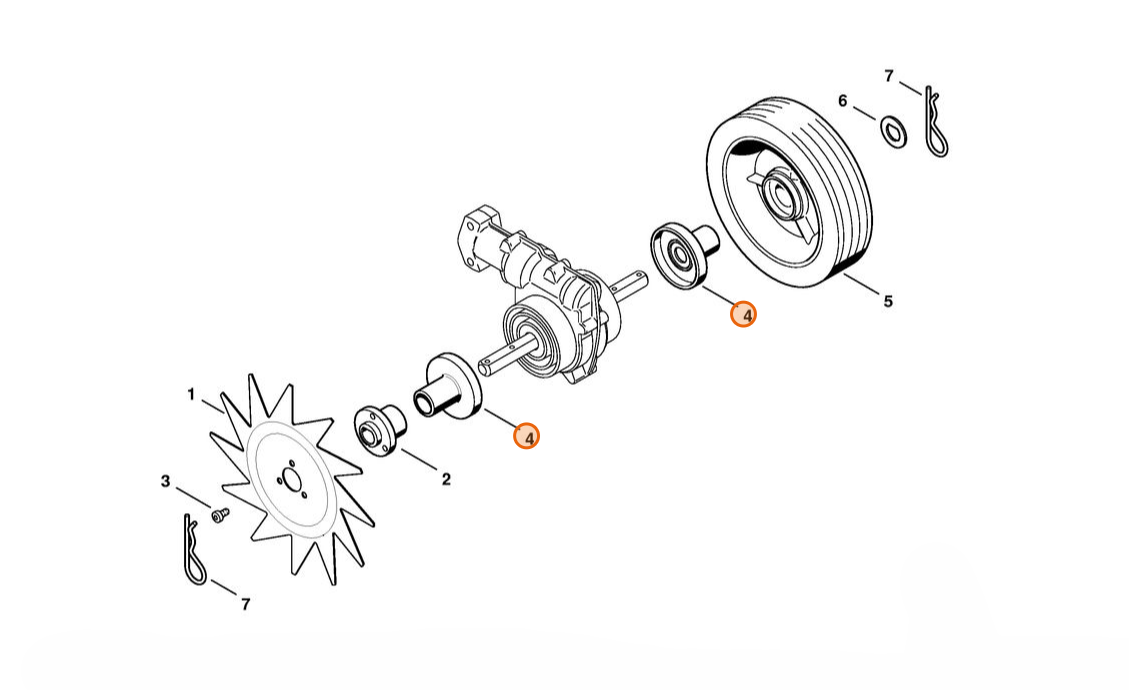 7
6
5
4
4
1
2
3
7